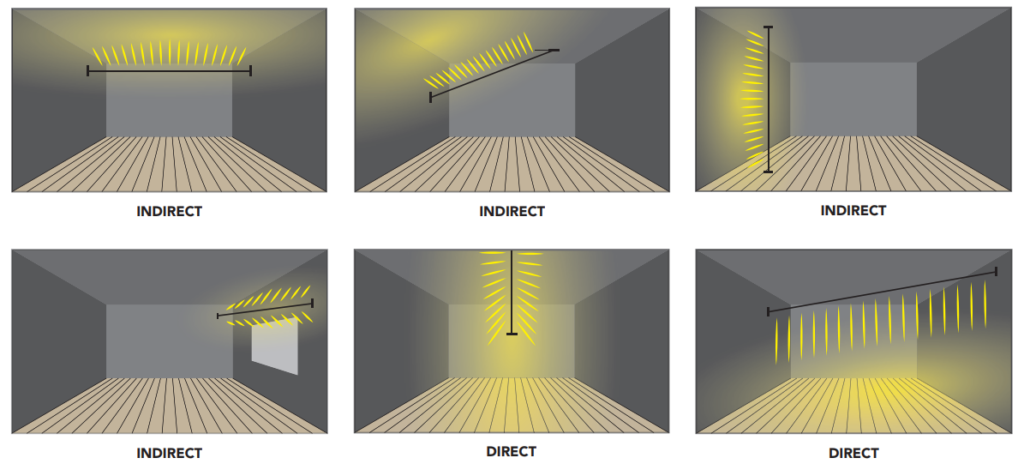 INDIRECT

INDIRECT

INDIRECT

INDIRECT

DIRECT

DIRECT